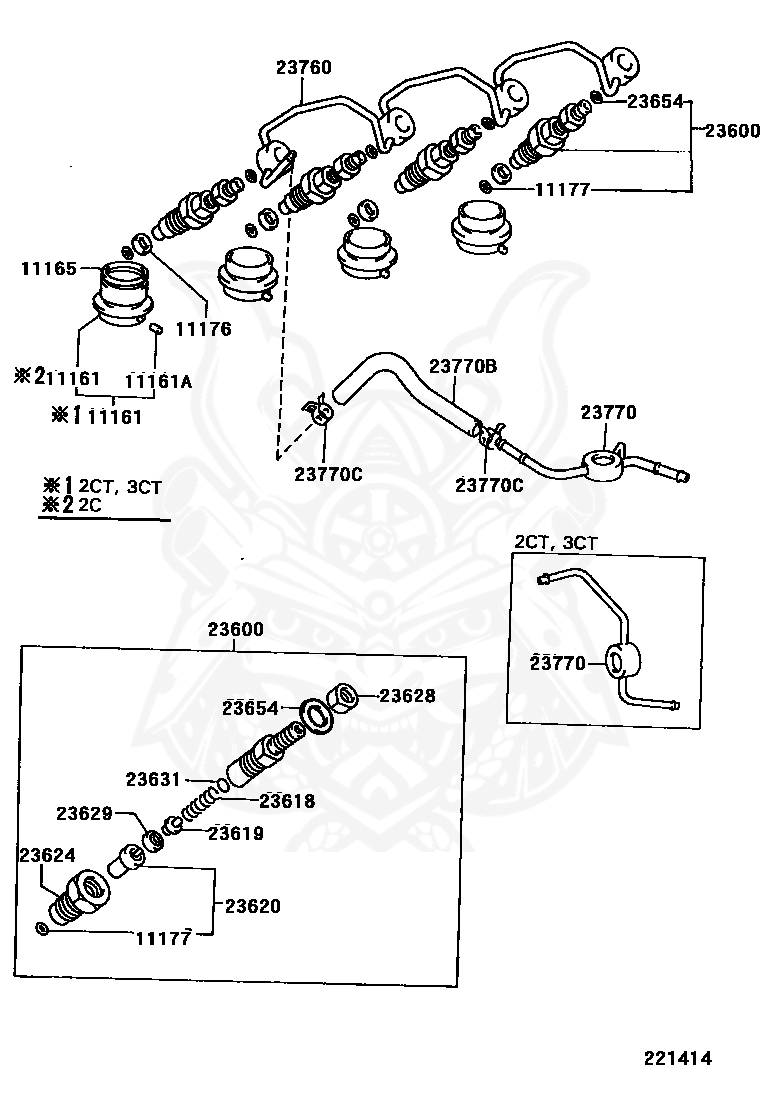 23760
23654
23600
11177
11165
11176
※2 11161
11161A
※1 11161
23770B
23770
23770C
23770C
※1 2CT, 3CT
※2 2C
2CT, 3CT
23770
23600
23654
23628
23631
23618
23629
23619
23624
23620
11177
221414